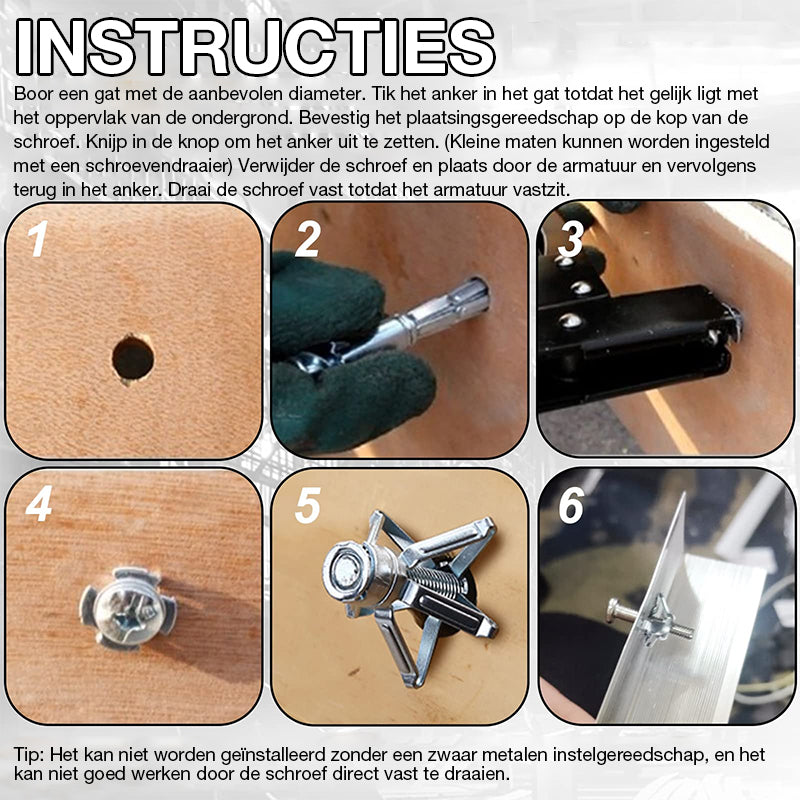 INSTRUCTIES

Boor een gat met de aanbevolen diameter. Tik het anker in het gat totdat het gelijk ligt met het oppervlak van de ondergrond. Bevestig het plaatsingsgereedschap op de kop van de schroef. Knijp in de knop om het anker uit te zetten. (Kleine maten kunnen worden ingesteld met een schroevendraaier) Verwijder de schroef en plaats door de armatuur en vervolgens terug in het anker. Draai de schroef vast totdat het armatuur vastzit.

1

2

3

4

5

6

Tip: Het kan niet worden geïnstalleerd zonder een zwaar metalen instelgereedschap, en het kan niet goed werken door de schroef direct vast te draaien.