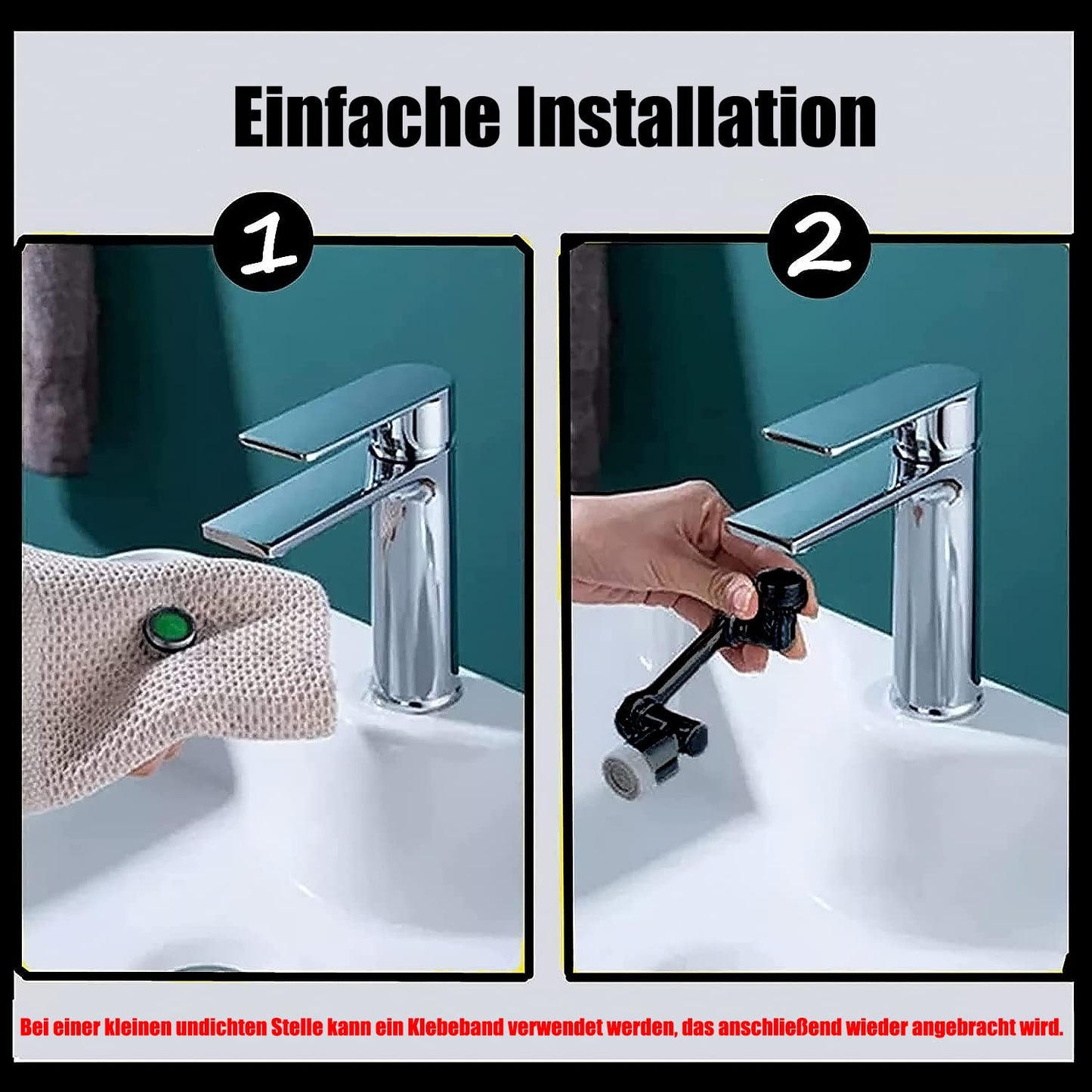 Einfache Installation

1

2

Bei einer kleinen undichten Stelle kann ein Klebeband verwendet werden, das anschließend wieder angebracht wird.