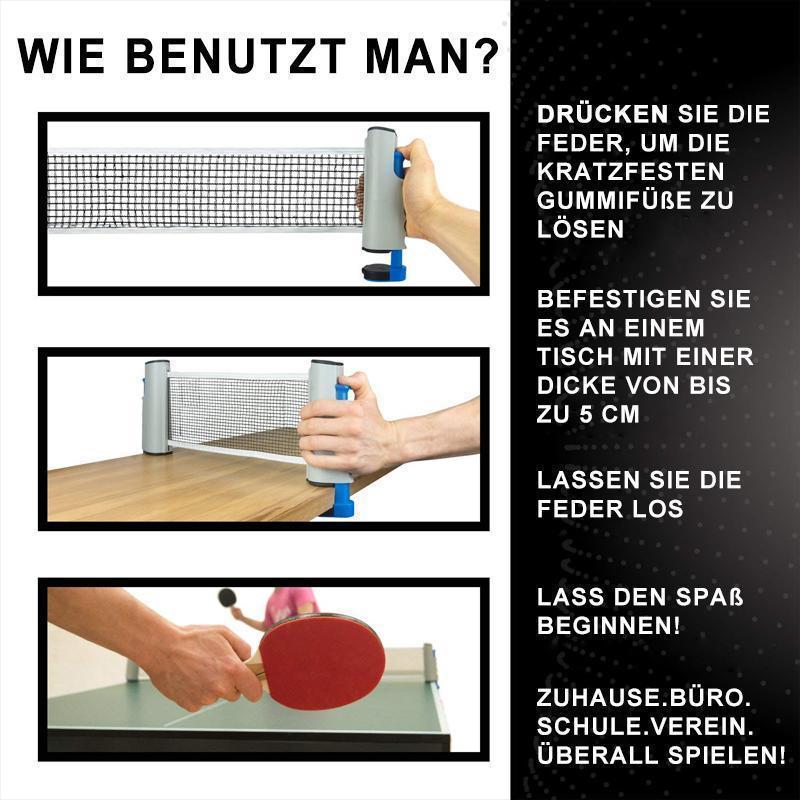 WIE BENUTZT MAN?

DRÜCKEN SIE DIE FEDER, UM DIE KRATZFESTEN GUMMIFÜßE ZU LÖSEN

BEFESTIGEN SIE ES AN EINEM TISCH MIT EINER DICKE VON BIS ZU 5 CM

LASSEN SIE DIE FEDER LOS

LASS DEN SPAß BEGINNEN!

ZUHAUSE.BÜRO.
SCHULE.VEREIN.
ÜBERALL SPIELEN!