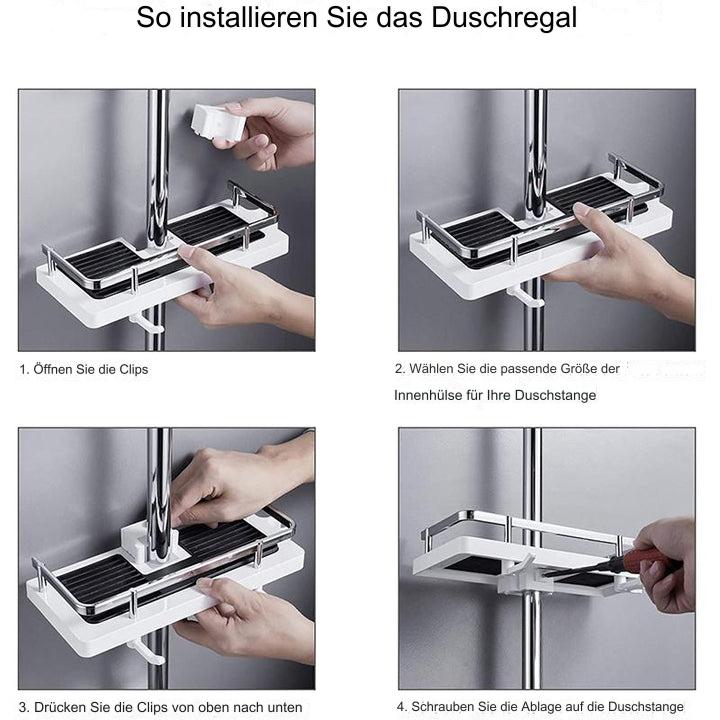 So installieren Sie das Duschregal

1. Öffnen Sie die Clips

2. Wählen Sie die passende Größe der Innenhülse für Ihre Duschstange

3. Drücken Sie die Clips von oben nach unten

4. Schrauben Sie die Ablage auf die Duschstange