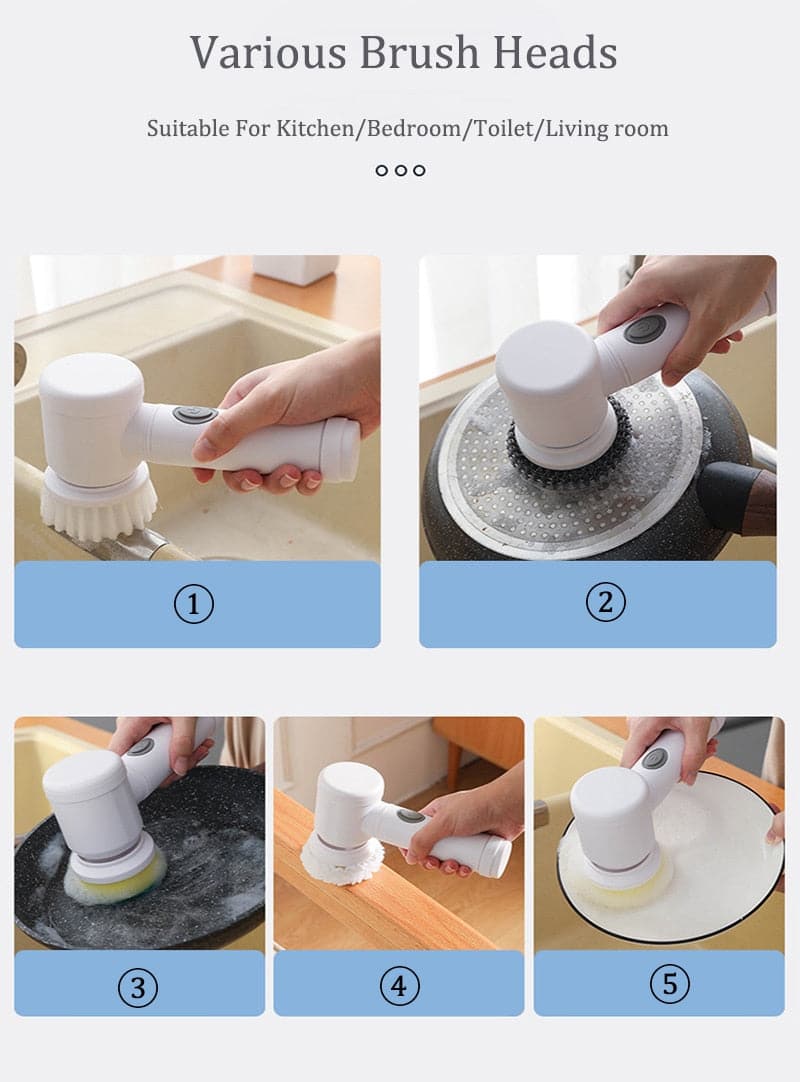 Various Brush Heads

Suitable For Kitchen/Bedroom/Toilet/Living room

①

②

③

④

⑤