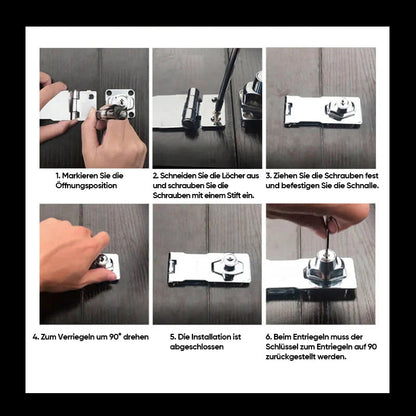 1. Markieren Sie die Öffnungsposition

2. Schneiden Sie die Löcher aus und schrauben Sie die Schrauben mit einem Stift ein.

3. Ziehen Sie die Schrauben fest und befestigen Sie die Schnalle.

4. Zum Verriegeln um 90° drehen

5. Die Installation ist abgeschlossen

6. Beim Entriegeln muss der Schlüssel zum Entriegeln auf 90 zurückgestellt werden.