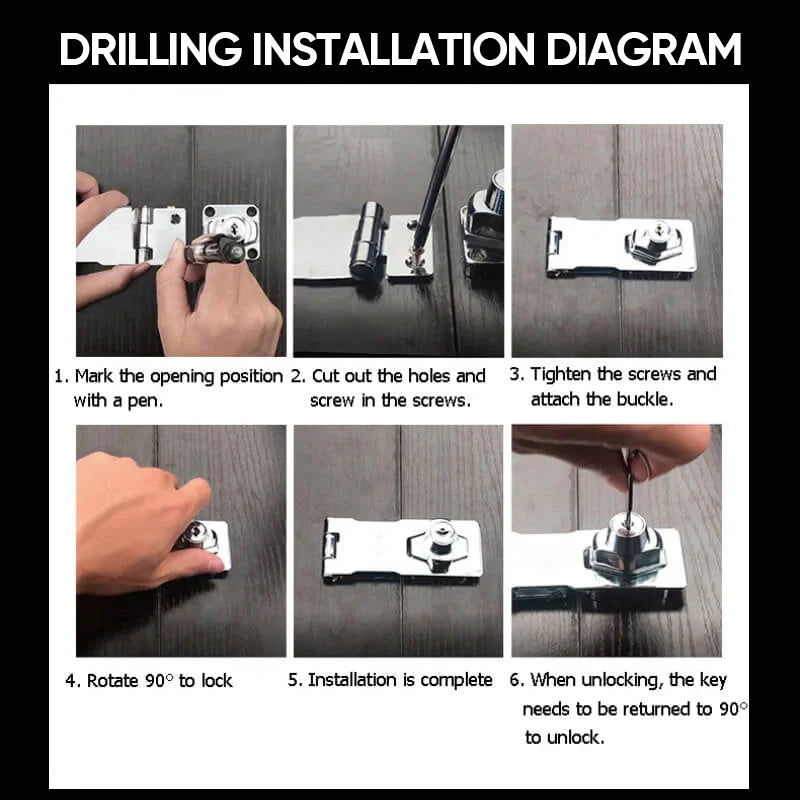 DRILLING INSTALLATION DIAGRAM

1. Mark the opening position with a pen.

2. Cut out the holes and screw in the screws.

3. Tighten the screws and attach the buckle.

4. Rotate 90° to lock

5. Installation is complete

6. When unlocking, the key needs to be returned to 90° to unlock.