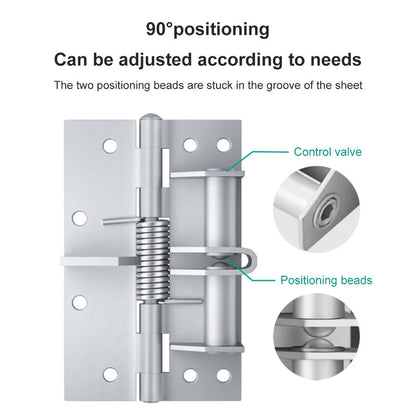 90°positioning

Can be adjusted according to needs

The two positioning beads are stuck in the groove of the sheet

Control valve

Positioning beads