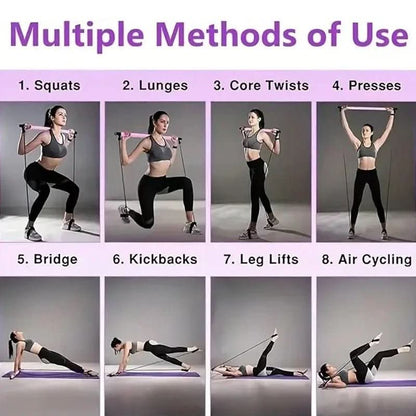 Multiple Methods of Use

1. Squats

2. Lunges

3. Core Twists

4. Presses

5. Bridge

6. Kickbacks

7. Leg Lifts

8. Air Cycling