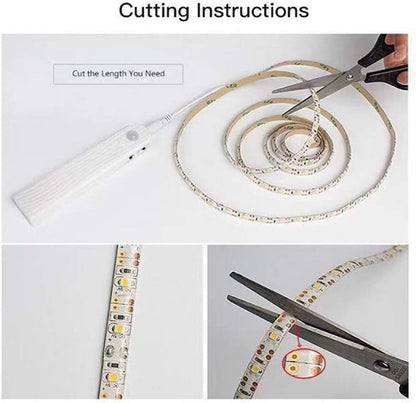 Cutting Instructions

Cut the Length You Need