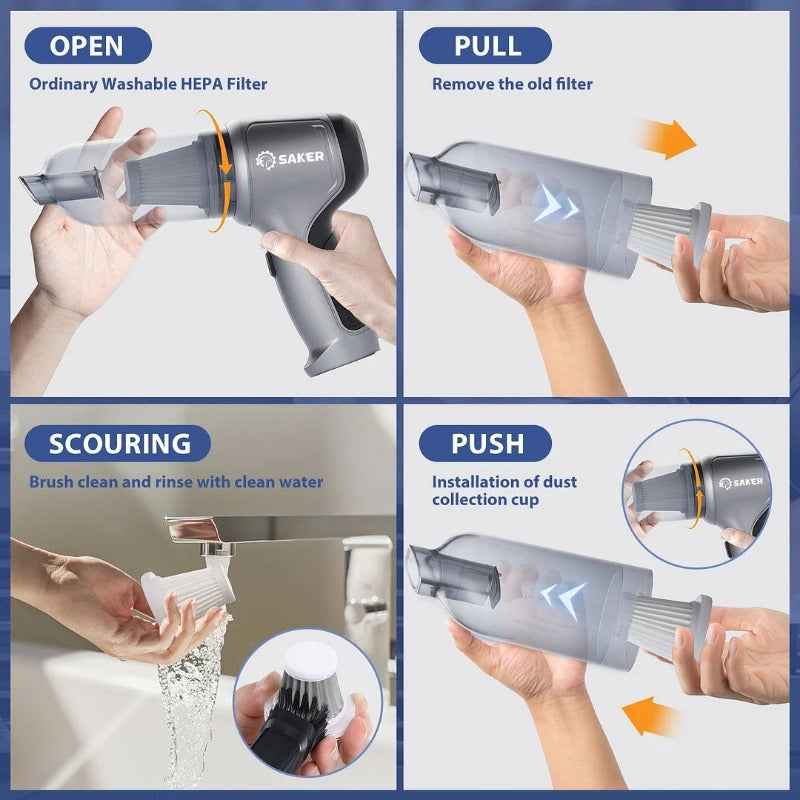 OPEN
Ordinary Washable HEPA Filter

SAKER

PULL
Remove the old filter

SCOURING
Brush clean and rinse with clean water

PUSH
Installation of dust collection cup

SAKER