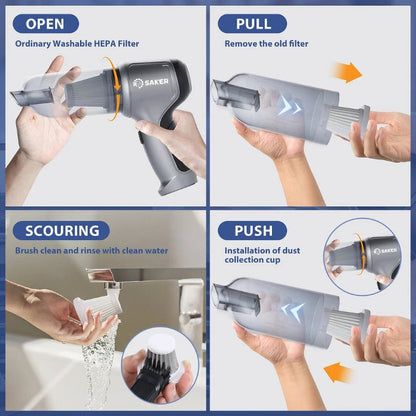 OPEN
Ordinary Washable HEPA Filter
SAKER

PULL
Remove the old filter

SCOURING
Brush clean and rinse with clean water

PUSH
Installation of dust collection cup
SAKER