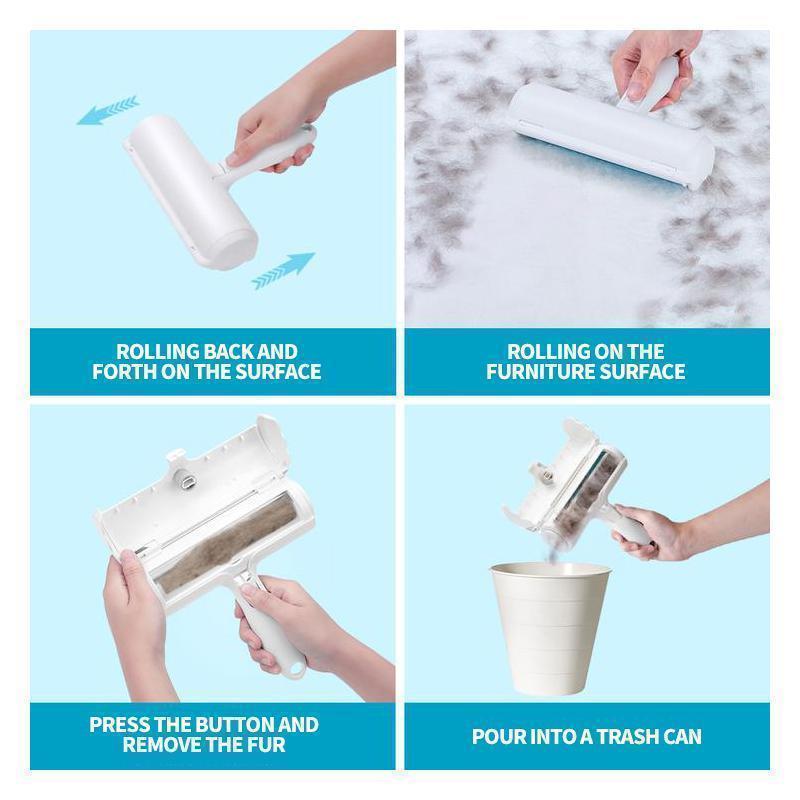 ROLLING BACK AND FORTH ON THE SURFACE

ROLLING ON THE FURNITURE SURFACE

PRESS THE BUTTON AND REMOVE THE FUR

POUR INTO A TRASH CAN