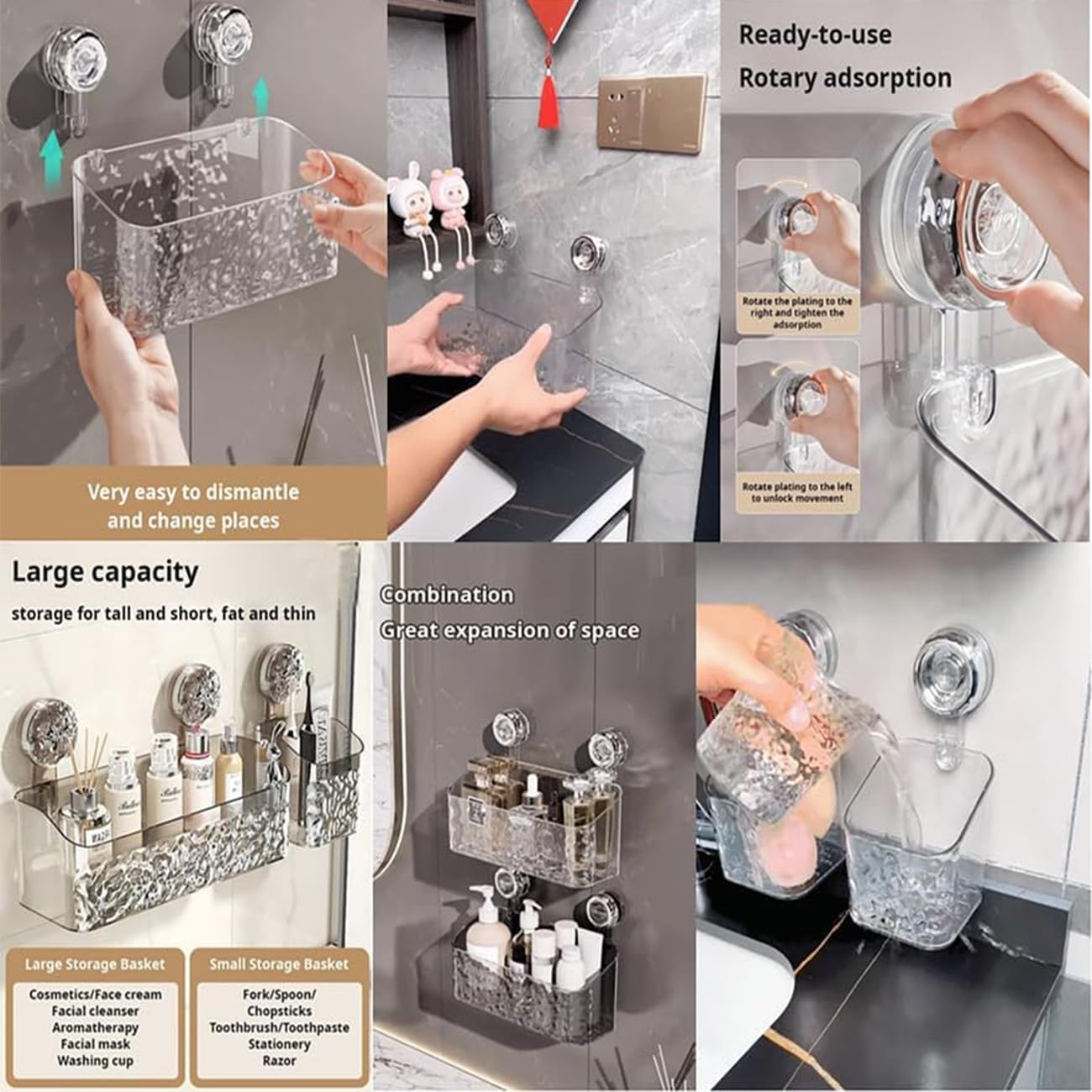 Very easy to dismantle and change places

Ready-to-use
Rotary adsorption

Rotate the plating to the right and tighten the adsorption

Rotate plating to the left to unlock movement

Large capacity
storage for tall and short, fat and thin

Large Storage Basket
Cosmetics/Face cream
Facial cleanser
Aromatherapy
Facial mask
Washing cup

Small Storage Basket
Fork/Spoon/
Chopsticks
Toothbrush/Toothpaste
Stationery
Razor

Combination
Great expansion of space