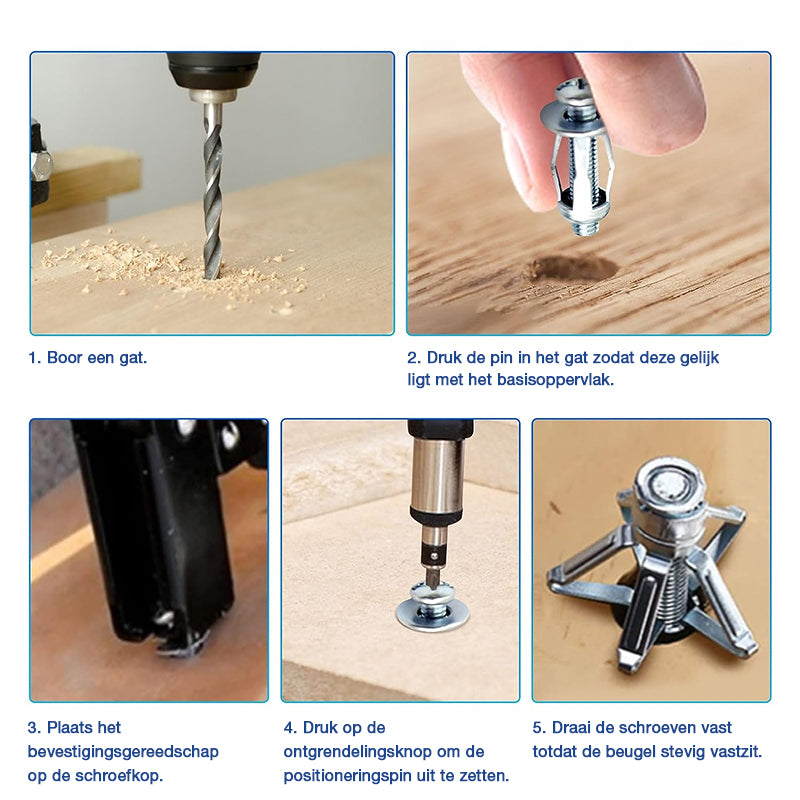 1. Boor een gat.

2. Druk de pin in het gat zodat deze gelijk ligt met het basisoppervlak.

3. Plaats het bevestigingsgereedschap op de schroefkop.

4. Druk op de ontgrendelingsknop om de positioneringspin uit te zetten.

5. Draai de schroeven vast totdat de beugel stevig vastzit.