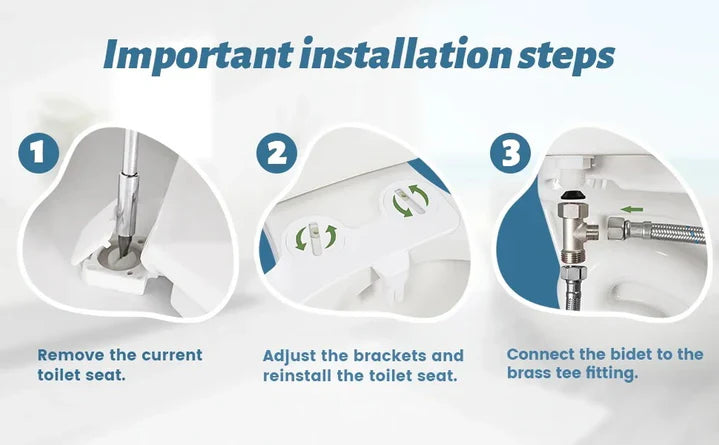 Important installation steps

1

Remove the current toilet seat.

2

Adjust the brackets and reinstall the toilet seat.

3

Connect the bidet to the brass tee fitting.