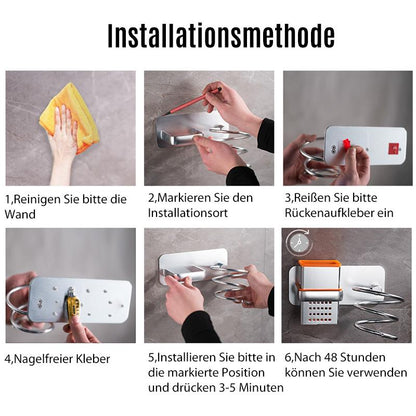 Installationsmethode

1,Reinigen Sie bitte die Wand

2,Markieren Sie den Installationsort

3,Reißen Sie bitte Rückenaufkleber ein

4,Nagelfreier Kleber

5,Installieren Sie bitte in die markierte Position und drücken 3-5 Minuten

6,Nach 48 Stunden können Sie verwenden