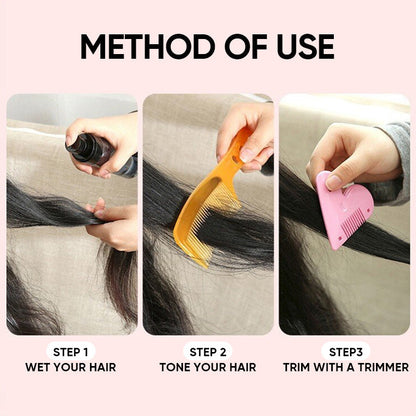 METHOD OF USE

STEP 1
WET YOUR HAIR

STEP 2
TONE YOUR HAIR

STEP3
TRIM WITH A TRIMMER