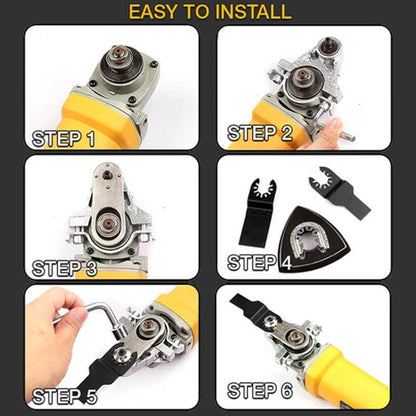 EASY TO INSTALL

STEP 1

STEP 2

STEP 3

STEP 4

STEP 5

STEP 6