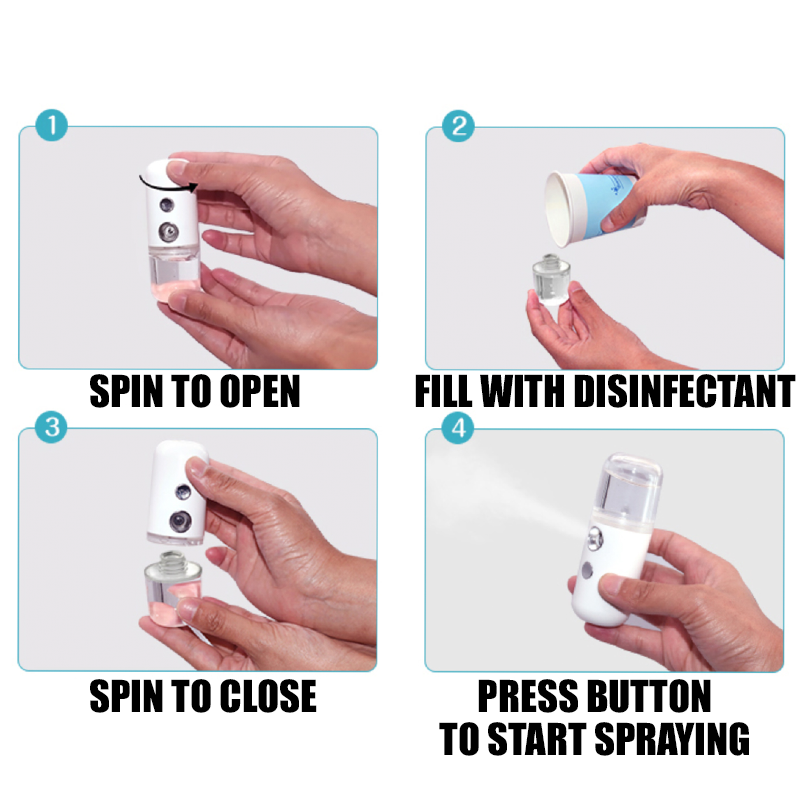 1
SPIN TO OPEN

2
FILL WITH DISINFECTANT

3
SPIN TO CLOSE

4
PRESS BUTTON TO START SPRAYING