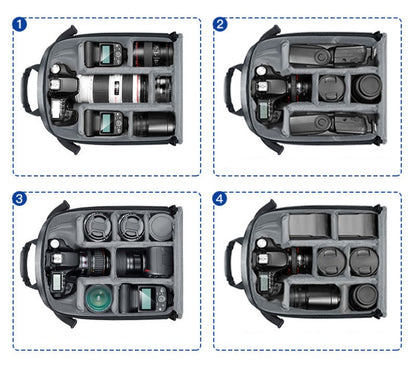 1

2

3

4