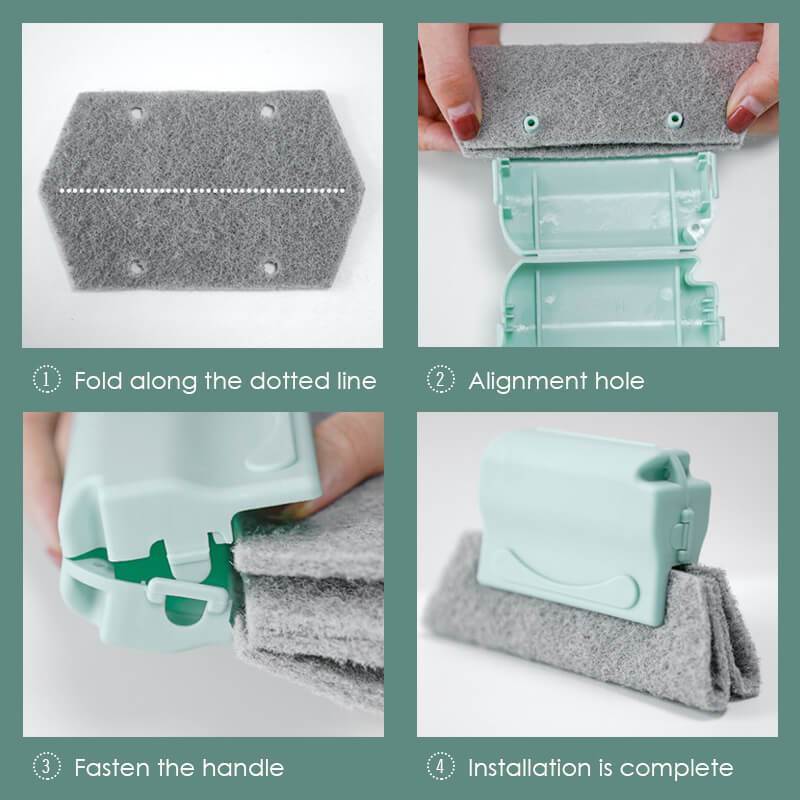 1 Fold along the dotted line

2 Alignment hole

3 Fasten the handle

4 Installation is complete