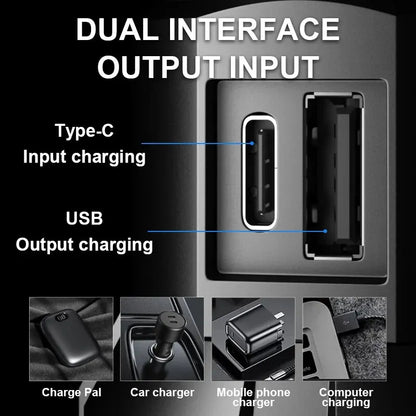 DUAL INTERFACE
OUTPUT INPUT

Type-C
Input charging

USB
Output charging

Charge Pal

Car charger

Mobile phone charger

Computer charging