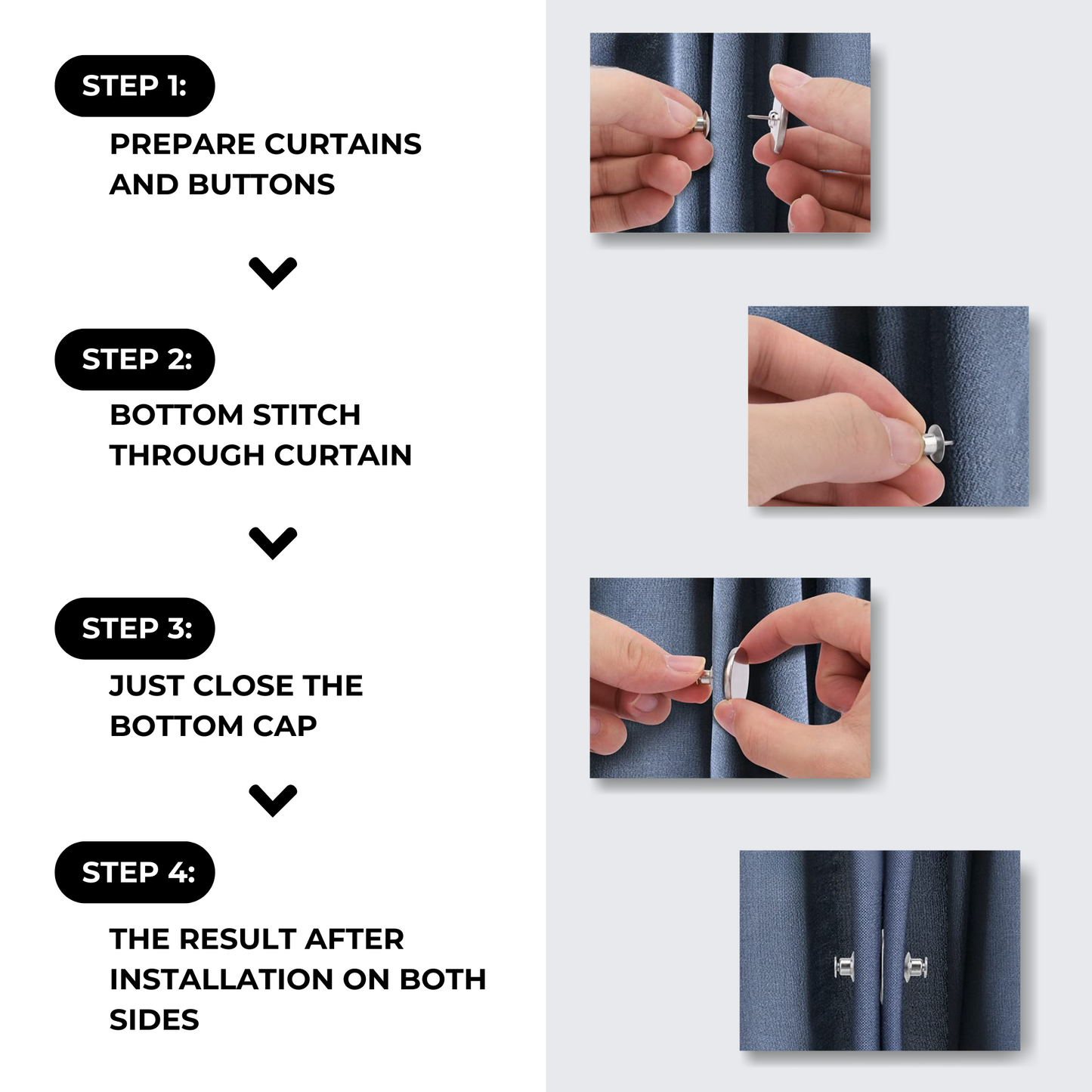 STEP 1:

PREPARE CURTAINS AND BUTTONS

STEP 2:

BOTTOM STITCH THROUGH CURTAIN

STEP 3:

JUST CLOSE THE BOTTOM CAP

STEP 4:

THE RESULT AFTER INSTALLATION ON BOTH SIDES