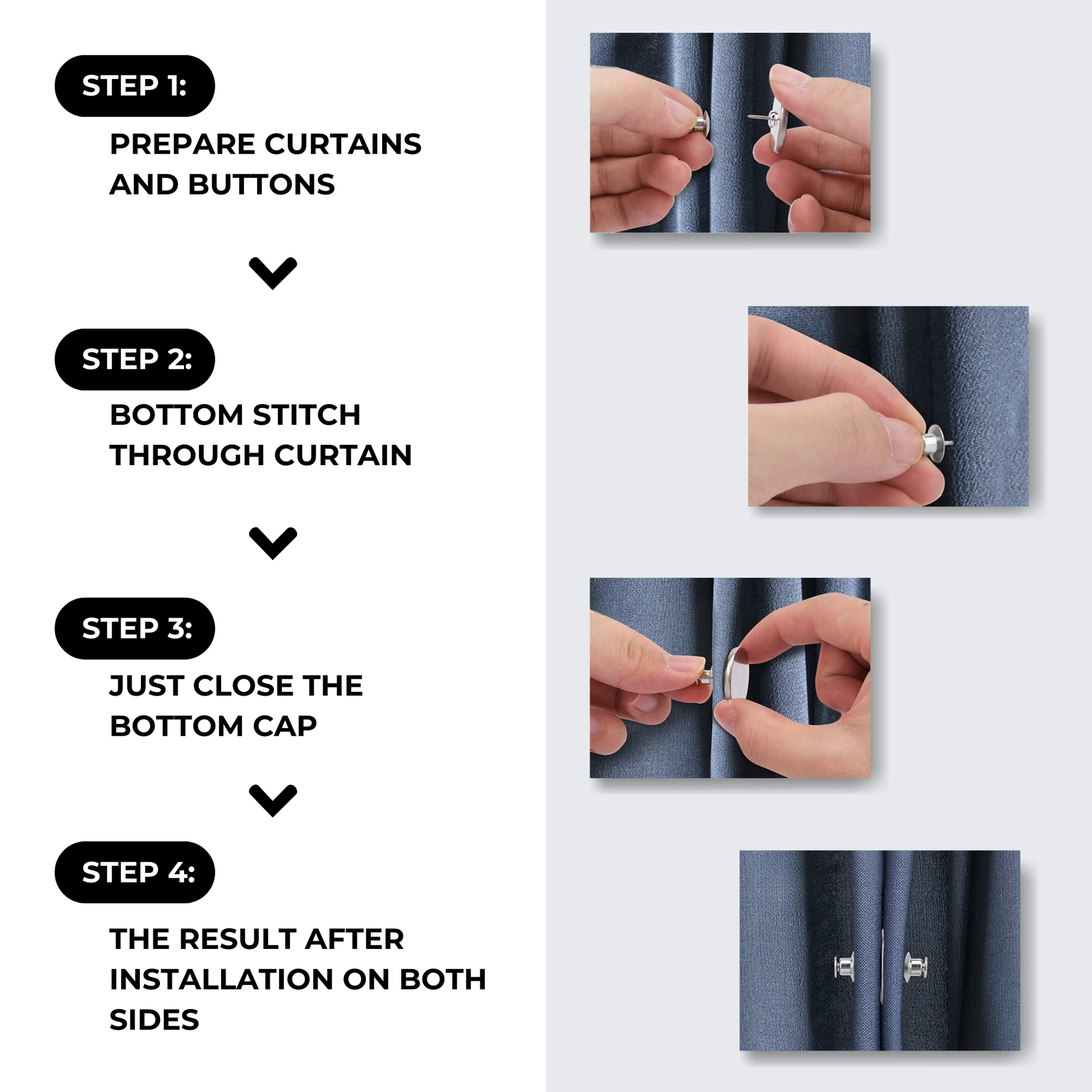 STEP 1:

PREPARE CURTAINS AND BUTTONS

STEP 2:

BOTTOM STITCH THROUGH CURTAIN

STEP 3:

JUST CLOSE THE BOTTOM CAP

STEP 4:

THE RESULT AFTER INSTALLATION ON BOTH SIDES