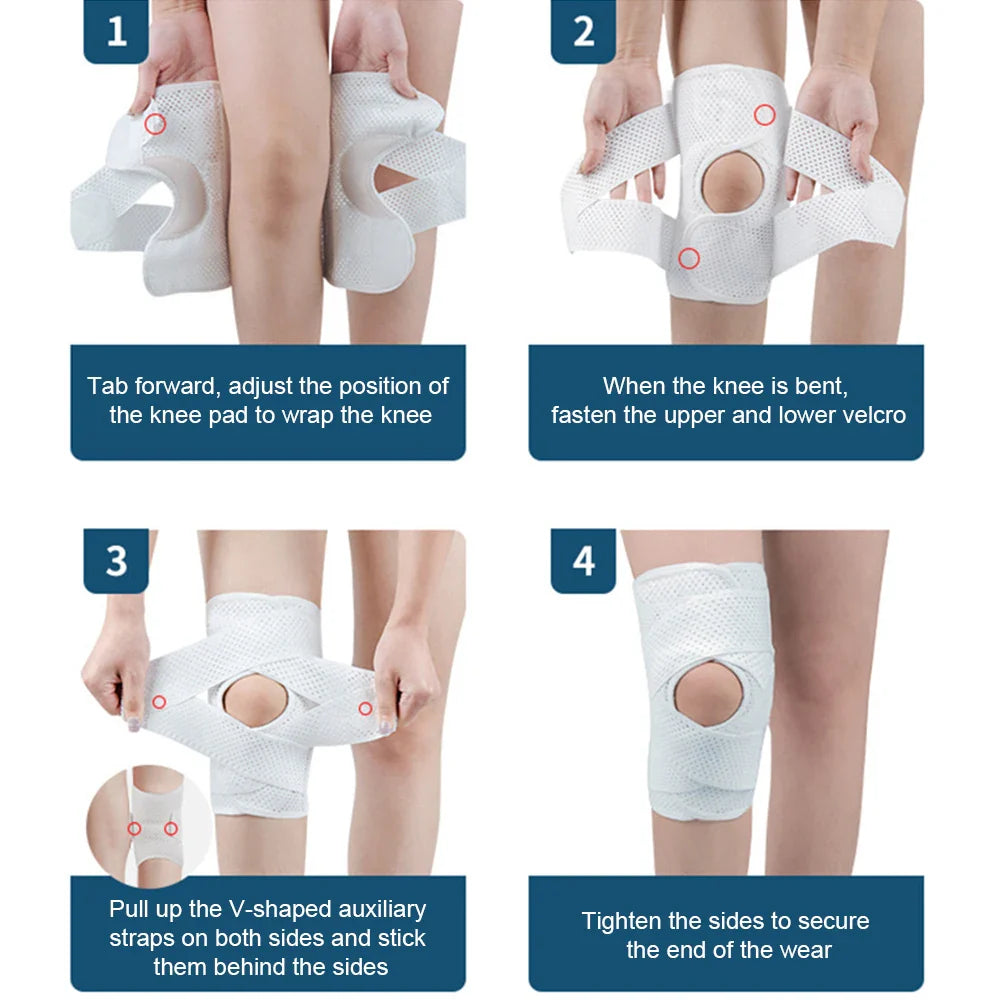 1

Tab forward, adjust the position of the knee pad to wrap the knee

2

When the knee is bent, fasten the upper and lower velcro

3

Pull up the V-shaped auxiliary straps on both sides and stick them behind the sides

4

Tighten the sides to secure the end of the wear