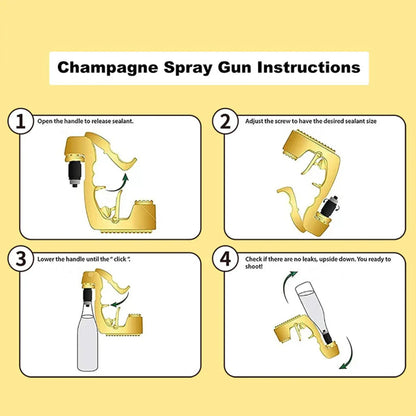 Champagne Spray Gun Instructions

1 Open the handle to release sealant.

2 Adjust the screw to have the desired sealant size

3 Lower the handle until the " click ".

4 Check if there are no leaks, upside down. You ready to shoot!