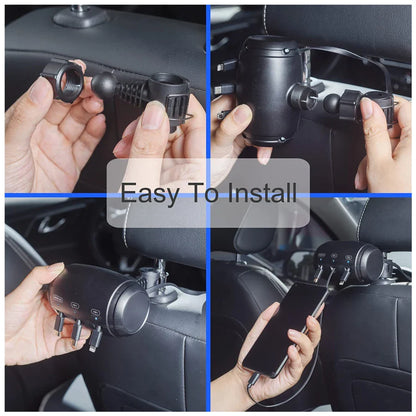 Easy To Install