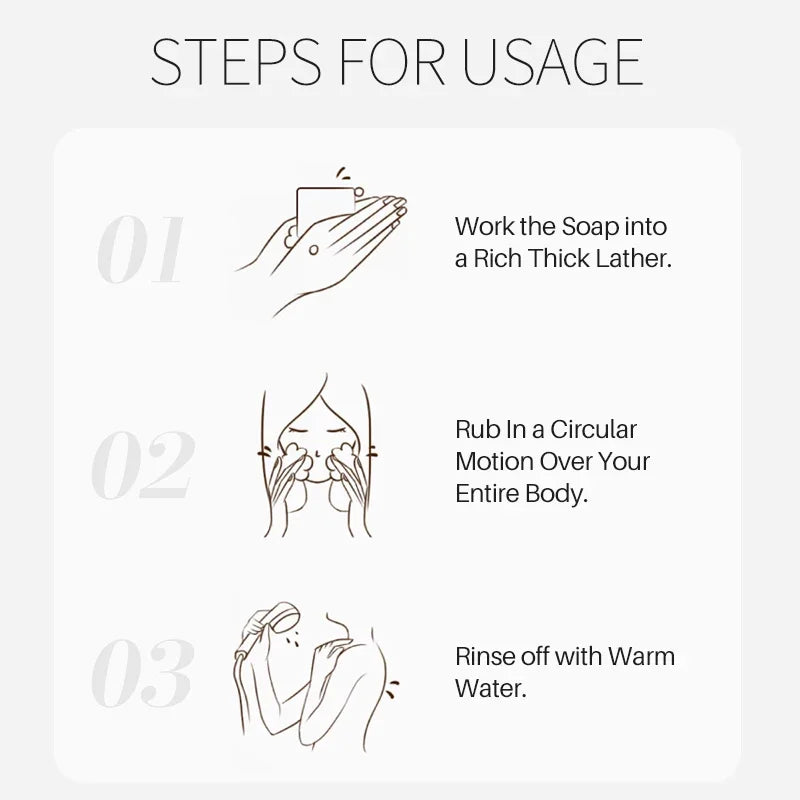 STEPS FOR USAGE

01

Work the Soap into a Rich Thick Lather.

02

Rub In a Circular Motion Over Your Entire Body.

03

Rinse off with Warm Water.