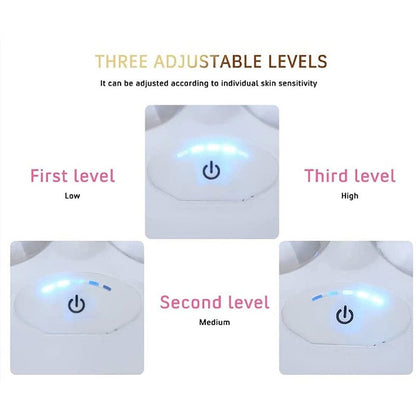 THREE ADJUSTABLE LEVELS

It can be adjusted according to individual skin sensitivity

First level
Low

Third level
High

Second level
Medium