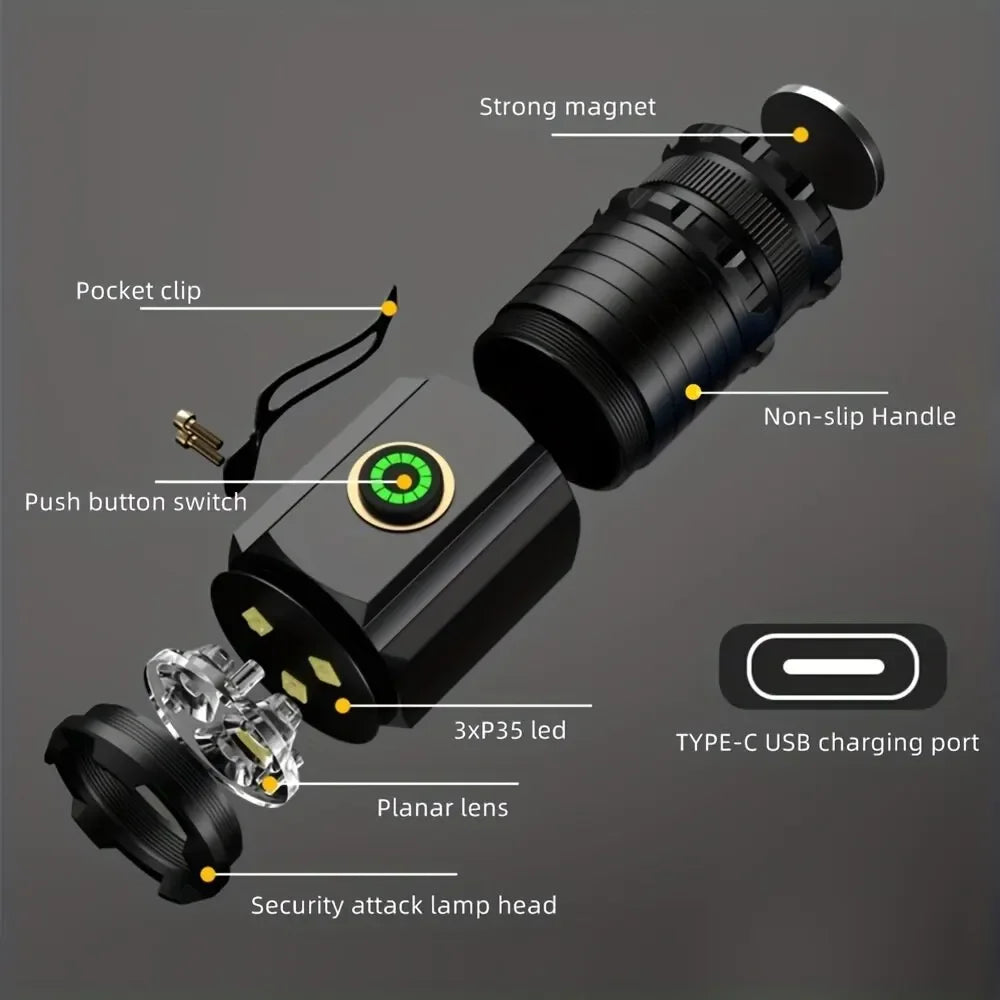 Strong magnet

Pocket clip

Non-slip Handle

Push button switch

3xP35 led

TYPE-C USB charging port

Planar lens

Security attack lamp head