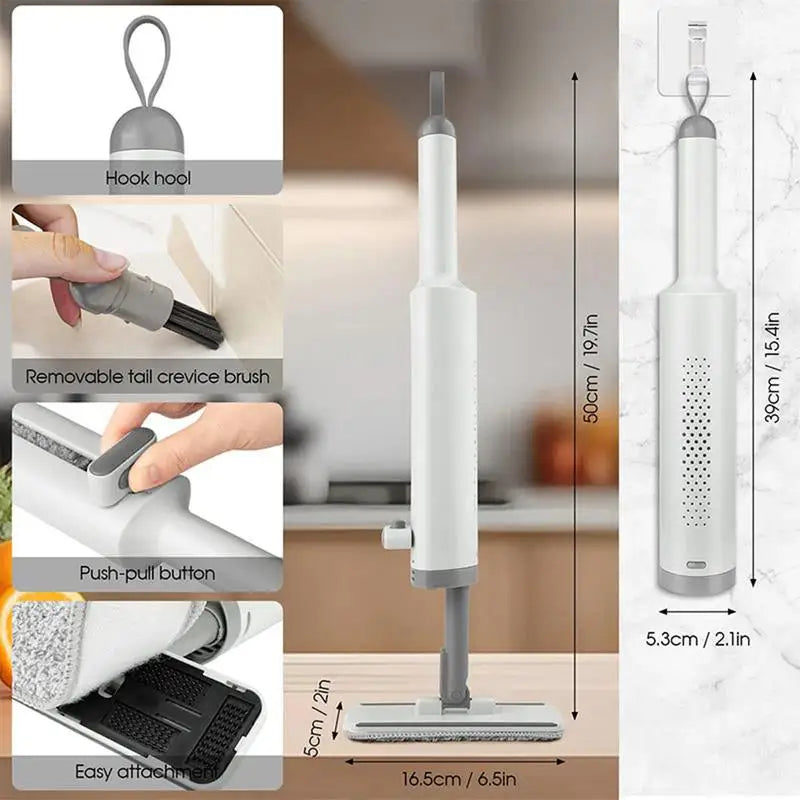 Hook hool

Removable tail crevice brush

Push-pull button

Easy attachment

50cm / 19.7in

5cm / 2in

16.5cm / 6.5in

39cm / 15.4in

5.3cm / 2.1in