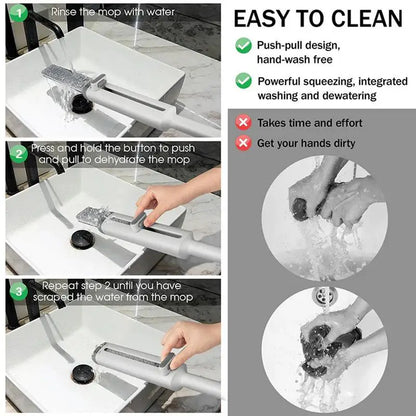 1 Rinse the mop with water

2 Press and hold the button to push and pull to dehydrate the mop

3 Repeat step 2 until you have scraped the water from the mop

EASY TO CLEAN

Push-pull design, hand-wash free

Powerful squeezing, integrated washing and dewatering

Takes time and effort

Get your hands dirty