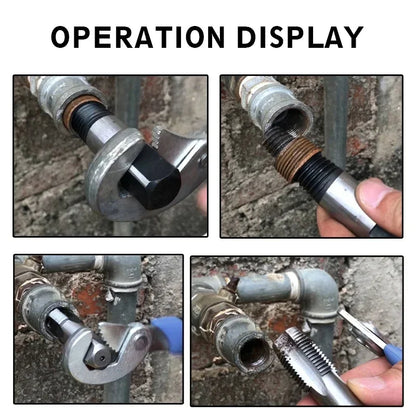 OPERATION DISPLAY