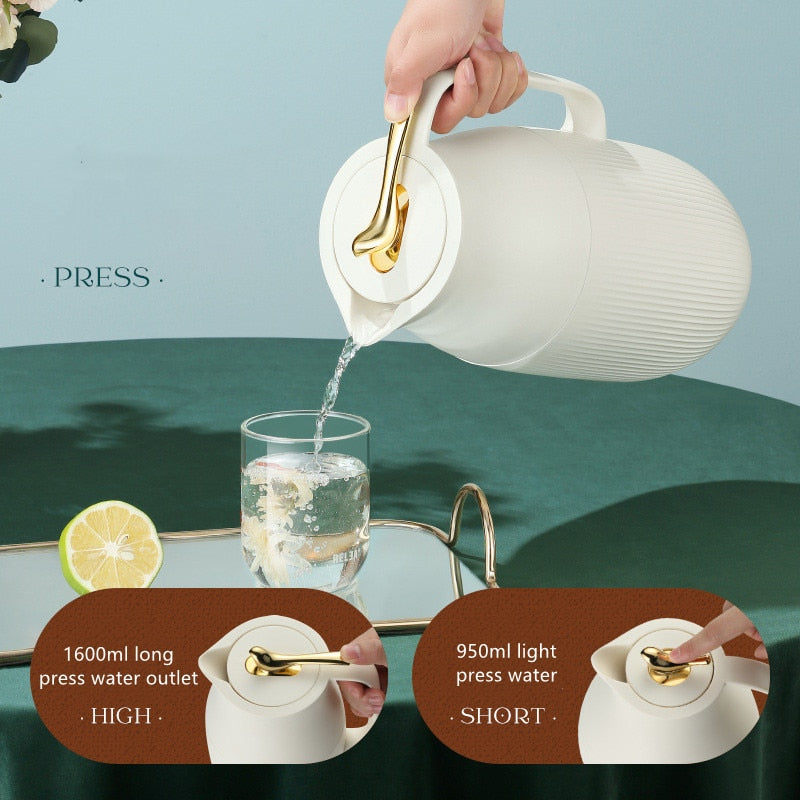 · PRESS ·

1600ml long press water outlet

· HIGH ·

950ml light press water

· SHORT ·