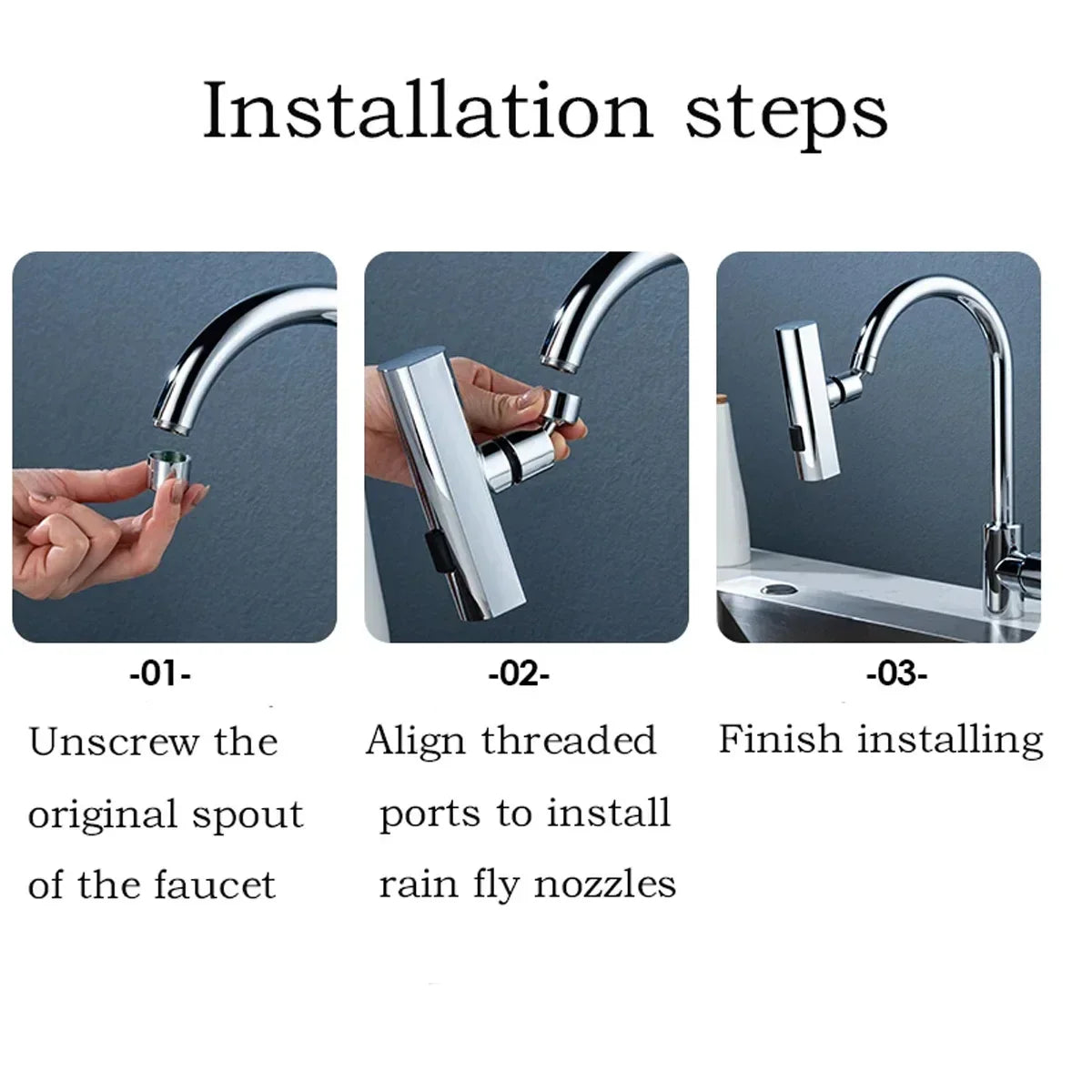 Installation steps

-01-

Unscrew the original spout of the faucet

-02-

Align threaded ports to install rain fly nozzles

-03-

Finish installing