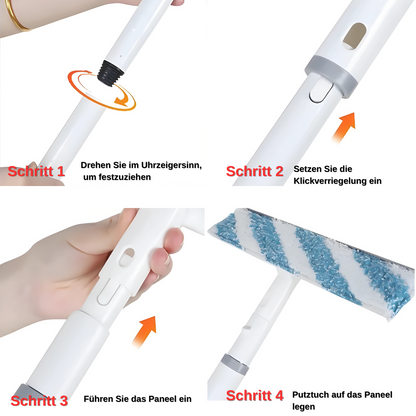 Schritt 1
Drehen Sie im Uhrzeigersinn, um festzuziehen

Schritt 2
Setzen Sie die Klickverriegelung ein

Schritt 3
Führen Sie das Paneel ein

Schritt 4
Putztuch auf das Paneel legen