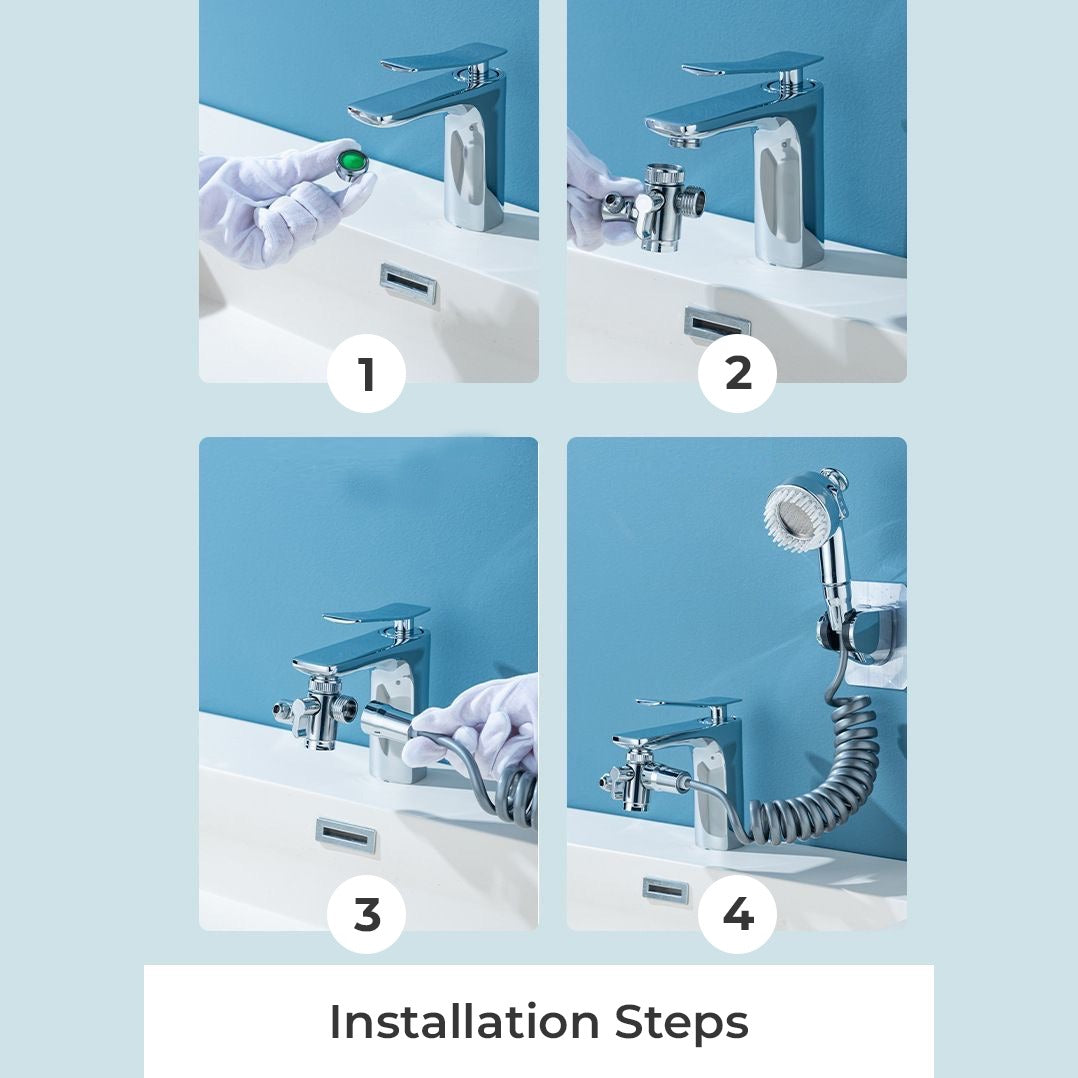 1

2

3

4

Installation Steps