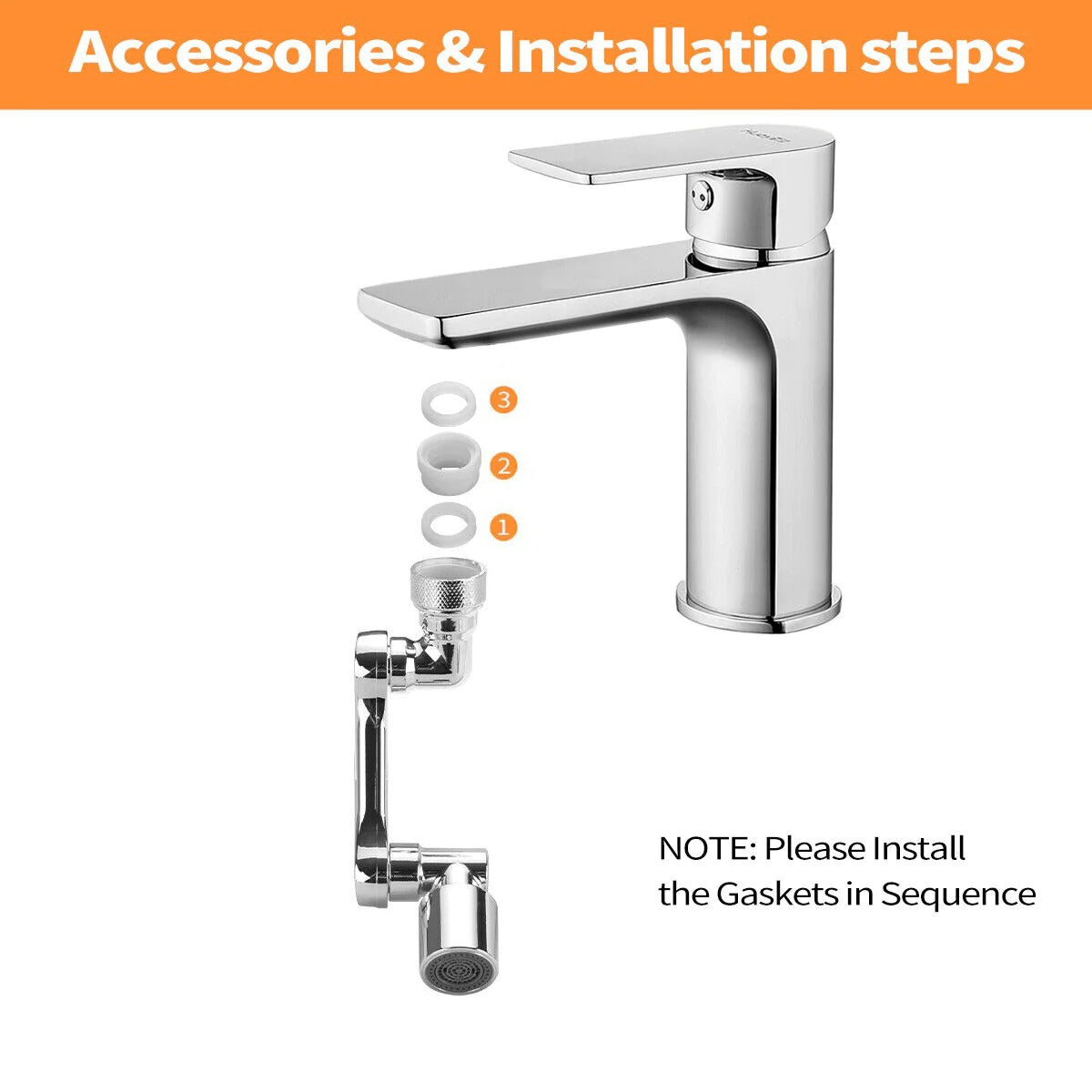 Accessories & Installation steps

3

2

1

NOTE: Please Install the Gaskets in Sequence