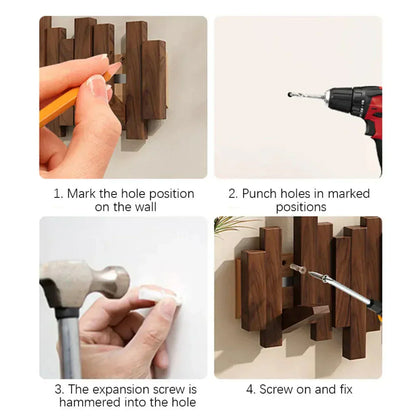 1. Mark the hole position on the wall

2. Punch holes in marked positions

3. The expansion screw is hammered into the hole

4. Screw on and fix