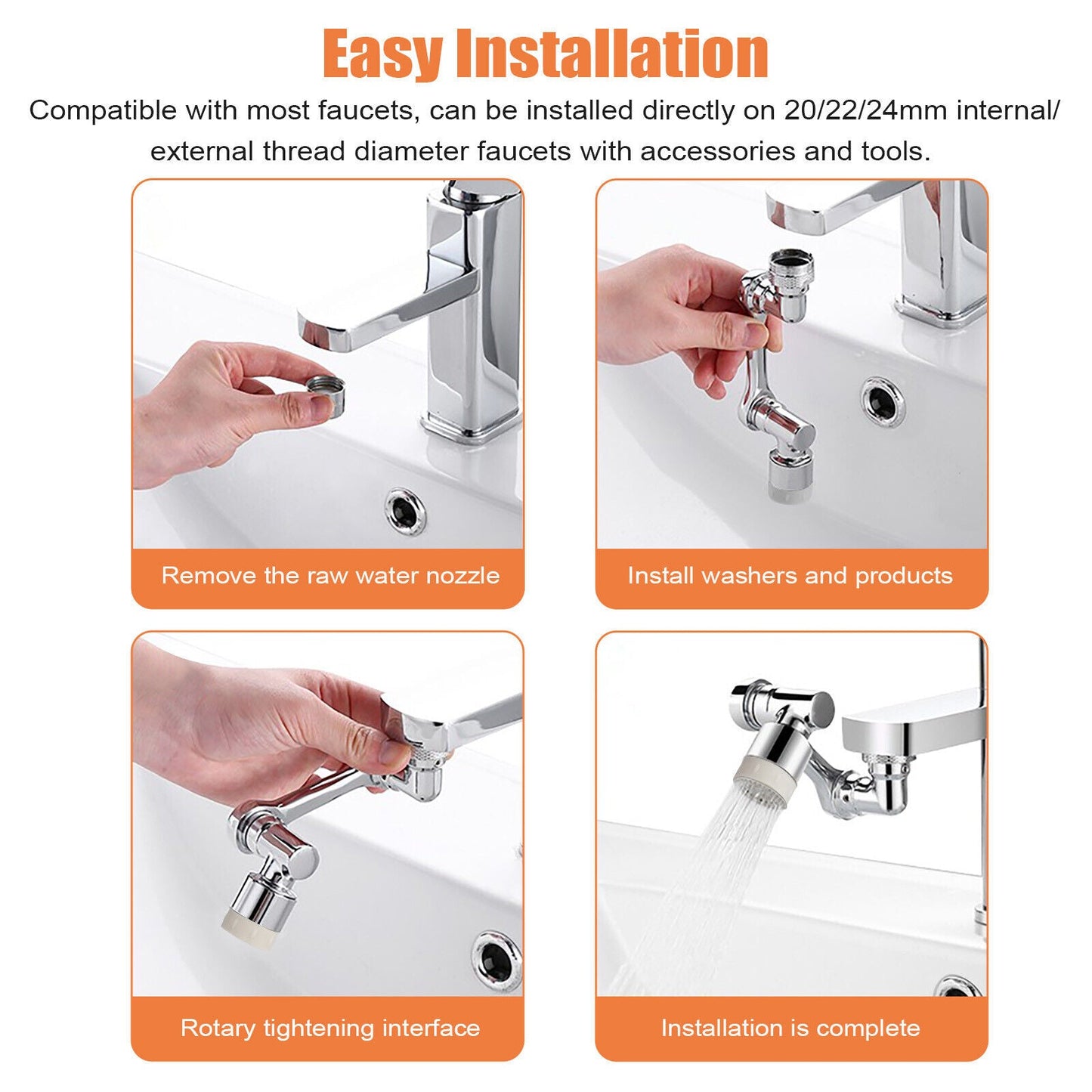 Easy Installation

Compatible with most faucets, can be installed directly on 20/22/24mm internal/ external thread diameter faucets with accessories and tools.

Remove the raw water nozzle

Install washers and products

Rotary tightening interface

Installation is complete